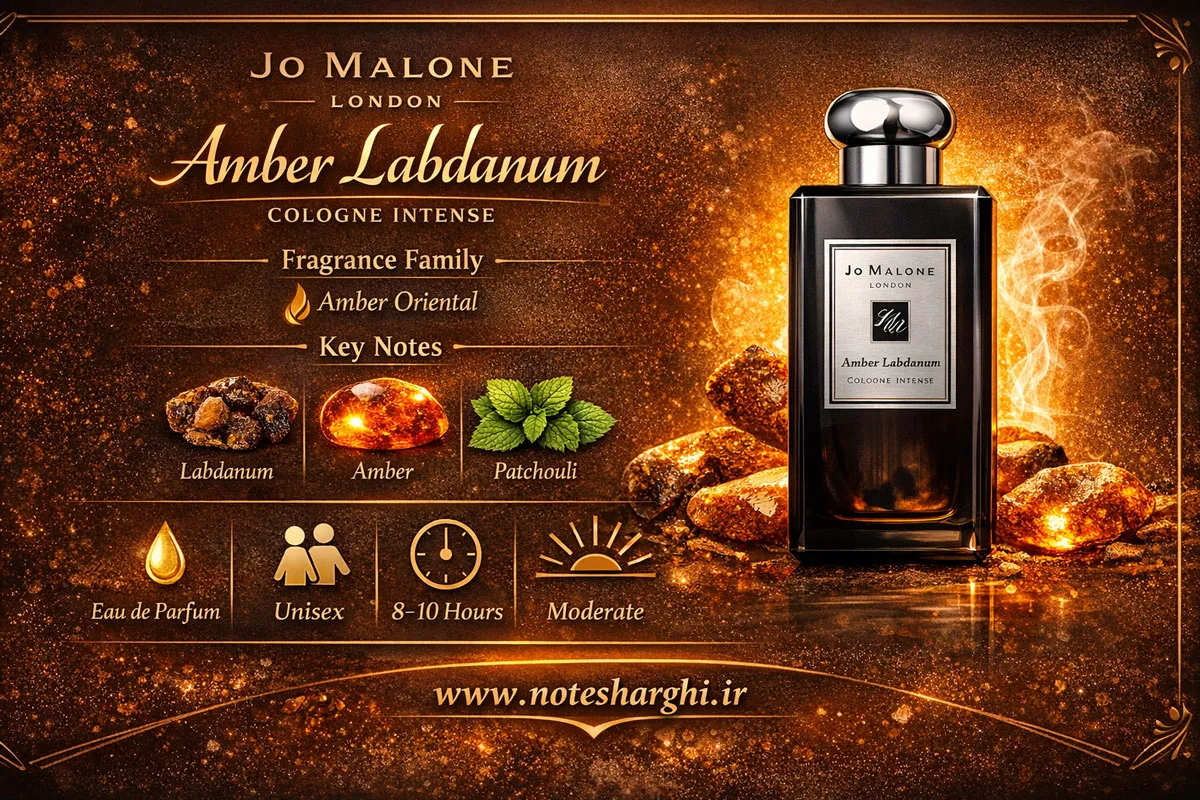 JO MALONE
LONDON
Amber Labdanum
COLOGNE INTENSE

Fragrance Family
Amber Oriental

Key Notes
Labdanum
Amber
Patchouli

Eau de Parfum
Unisex
8-10 Hours
Moderate

JO MALONE
LONDON
Amber Labdanum
COLOGNE INTENSE

www.notesharghi.ir