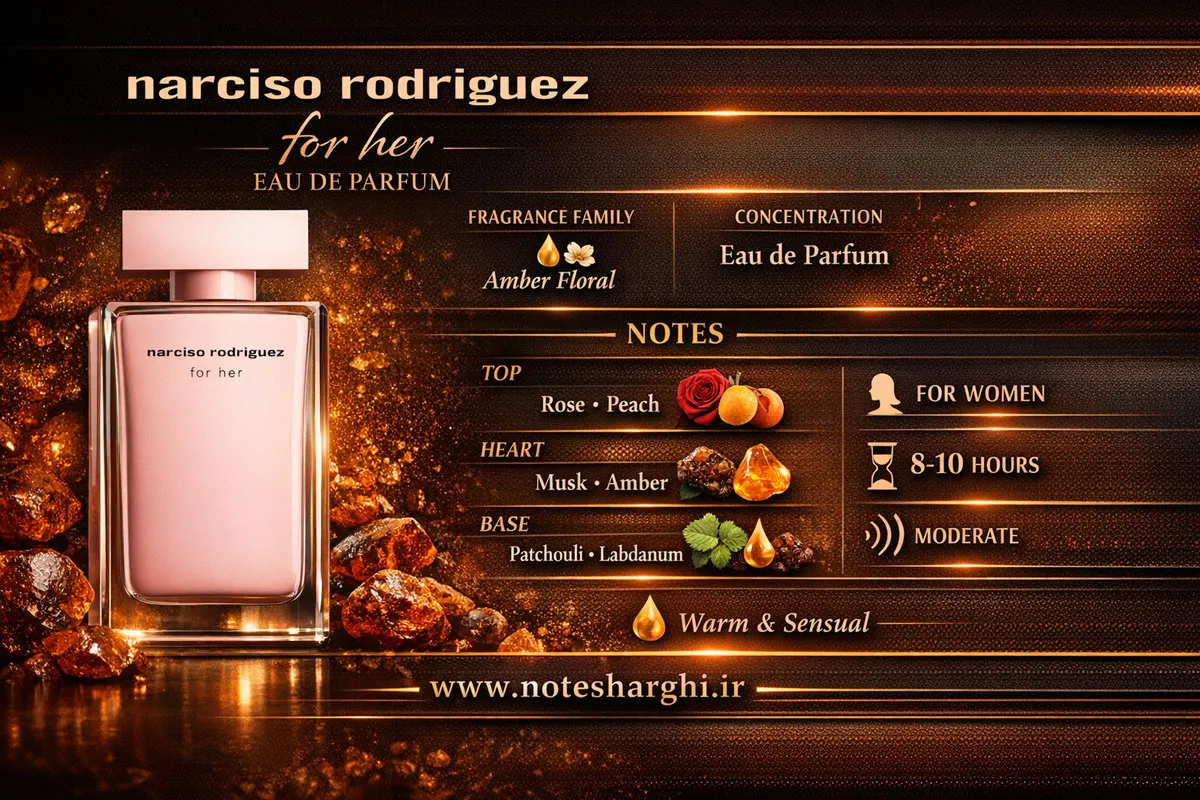 narciso rodriguez
for her
EAU DE PARFUM

narciso rodriguez
for her

FRAGRANCE FAMILY
Amber Floral

CONCENTRATION
Eau de Parfum

NOTES

TOP
Rose • Peach

HEART
Musk • Amber

BASE
Patchouli • Labdanum

FOR WOMEN

8-10 HOURS

MODERATE

Warm & Sensual

www.notesharghi.ir